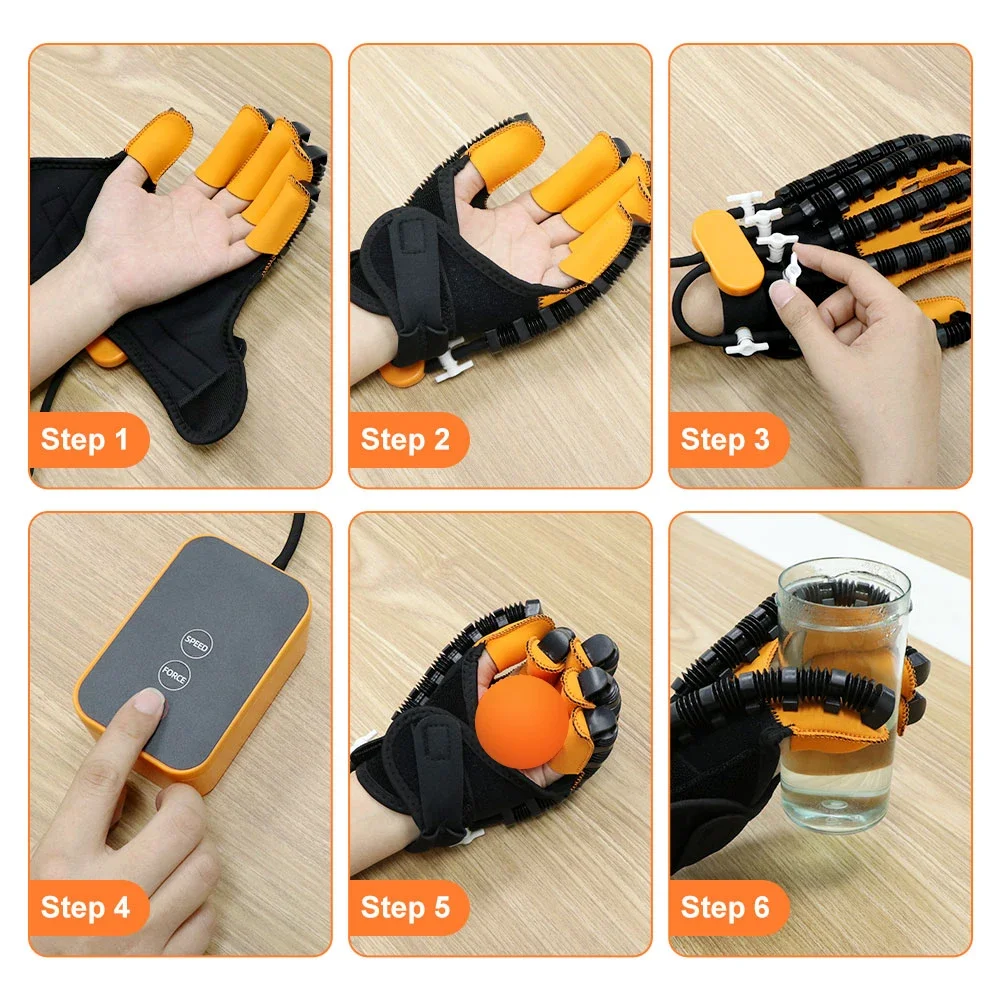 Step 1

Step 2

Step 3

SPEED
FORCE

Step 4

Step 5

Step 6