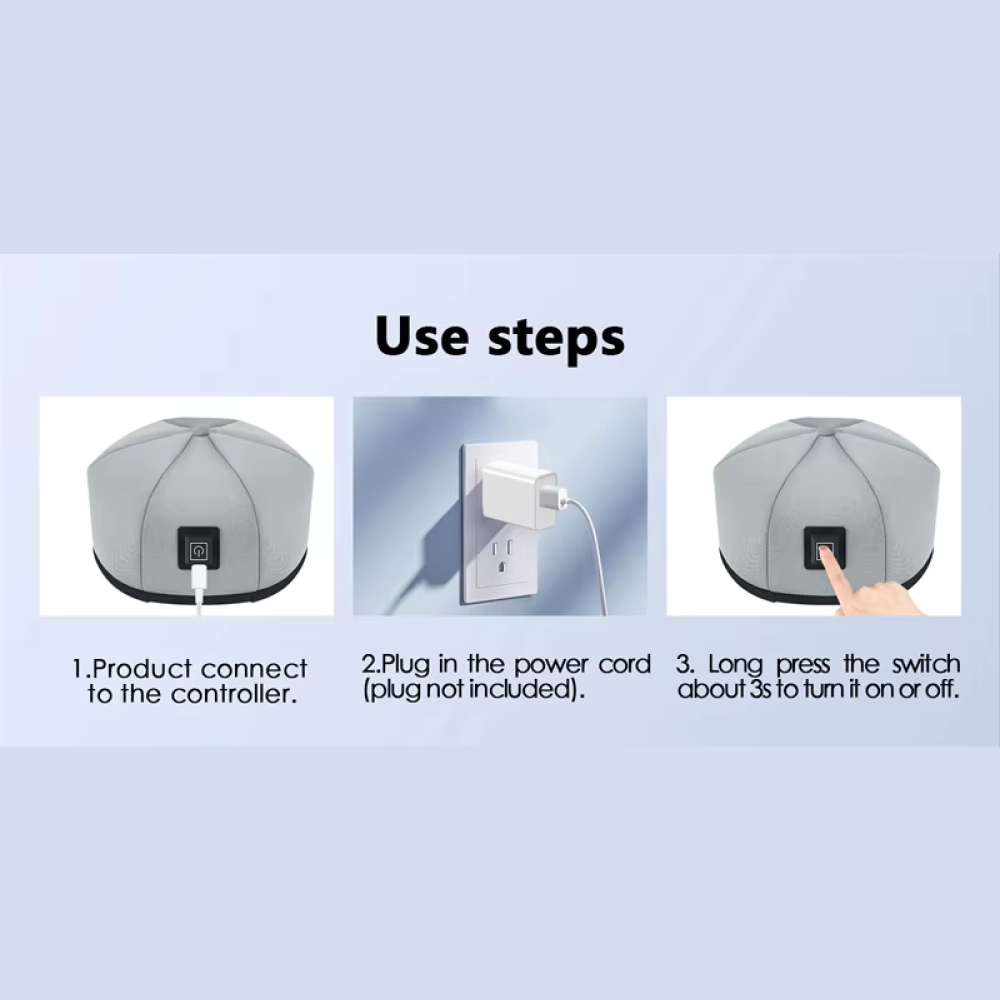 Use steps

1.Product connect to the controller.

2.Plug in the power cord (plug not included).

3. Long press the switch about 3s to turn it on or off.