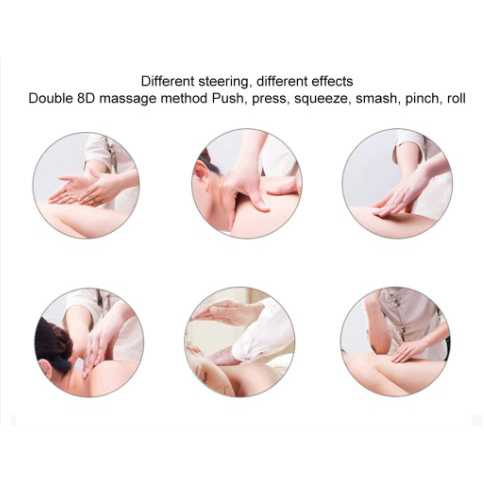 Different steering, different effects
Double 8D massage method Push, press, squeeze, smash, pinch, roll