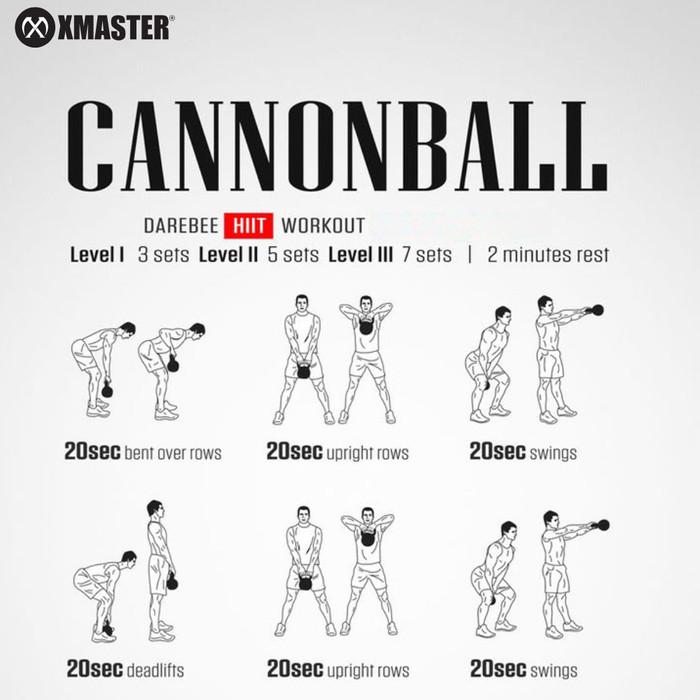 XMASTER®

CANNONBALL

DAREBEE HIIT WORKOUT

Level I 3 sets Level II 5 sets Level III 7 sets | 2 minutes rest

20sec bent over rows

20sec upright rows

20sec swings

20sec deadlifts

20sec upright rows

20sec swings