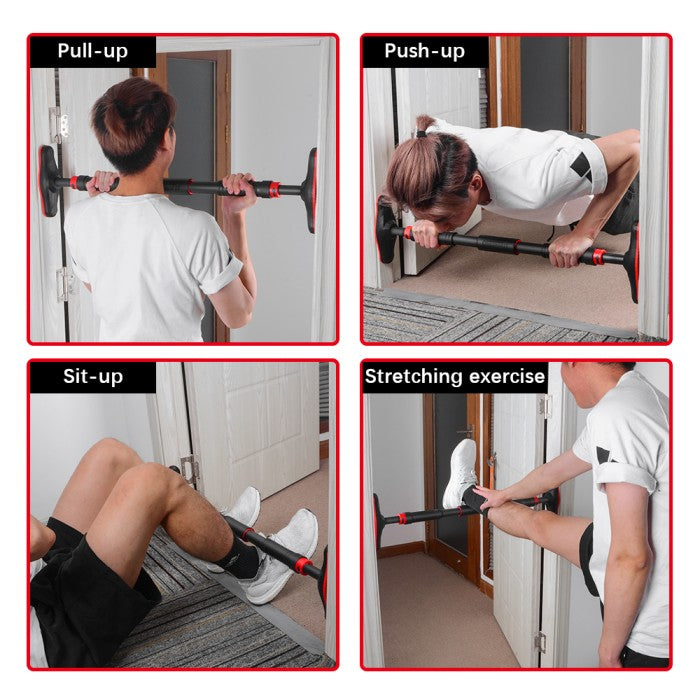 Pull-up

Push-up

Sit-up

Stretching exercise