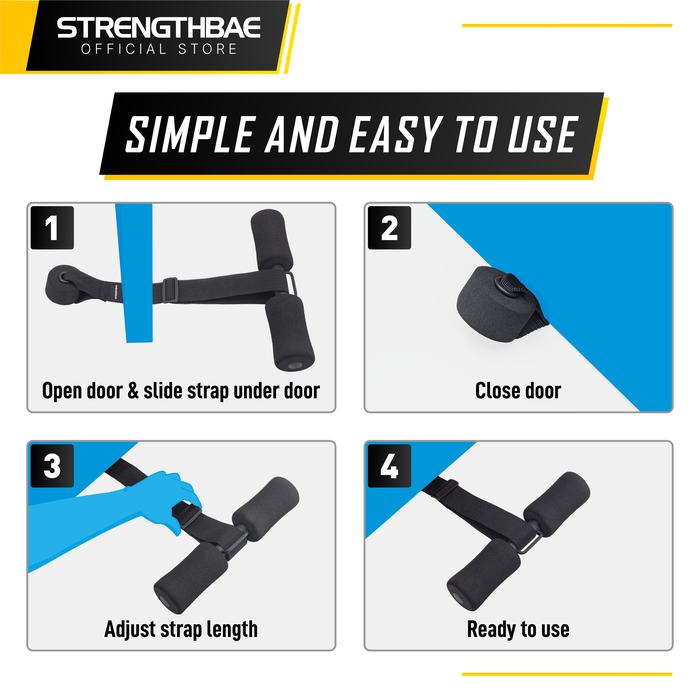 STRENGTHBAE
OFFICIAL STORE

SIMPLE AND EASY TO USE

1
Open door & slide strap under door

2
Close door

3
Adjust strap length

4
Ready to use