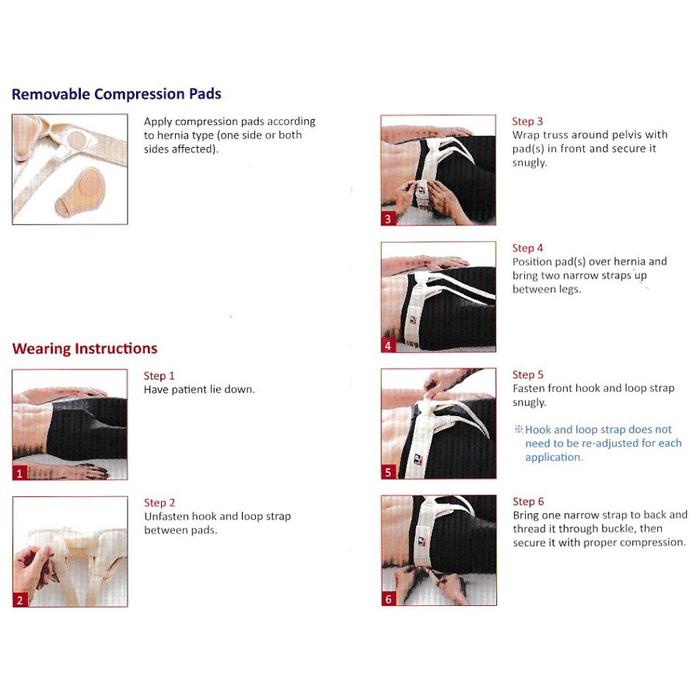 Removable Compression Pads

Apply compression pads according to hernia type (one side or both sides affected).

Wearing Instructions

1

Step 1
Have patient lie down.

2

Step 2
Unfasten hook and loop strap between pads.

3

Step 3
Wrap truss around pelvis with pad(s) in front and secure it snugly.

4

Step 4
Position pad(s) over hernia and bring two narrow straps up between legs.

5

Step 5
Fasten front hook and loop strap snugly.

※Hook and loop strap does not need to be re-adjusted for each application.

6

Step 6
Bring one narrow strap to back and thread it through buckle, then secure it with proper compression.