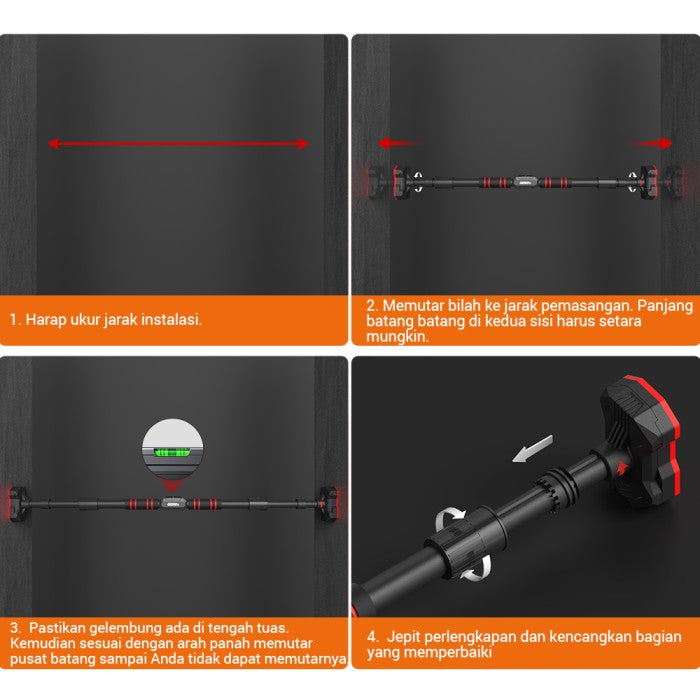 1. Harap ukur jarak instalasi.

2. Memutar bilah ke jarak pemasangan. Panjang batang batang di kedua sisi harus setara mungkin.

3. Pastikan gelembung ada di tengah tuas. Kemudian sesuai dengan arah panah memutar pusat batang sampai Anda tidak dapat memutarnya

4. Jepit perlengkapan dan kencangkan bagian yang memperbaiki