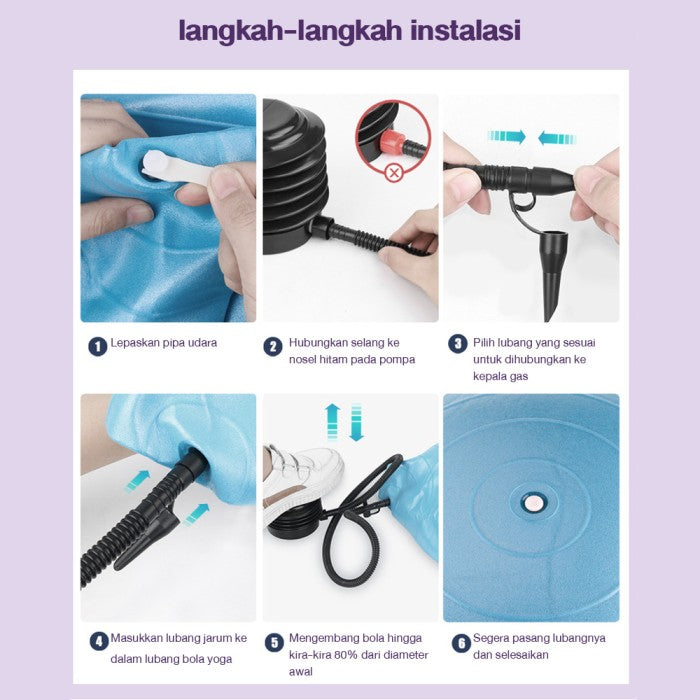 langkah-langkah instalasi

1 Lepaskan pipa udara

2 Hubungkan selang ke nosel hitam pada pompa

3 Pilih lubang yang sesuai untuk dihubungkan ke kepala gas

4 Masukkan lubang jarum ke dalam lubang bola yoga

5 Mengembang bola hingga kira-kira 80% dari diameter awal

6 Segera pasang lubangnya dan selesaikan