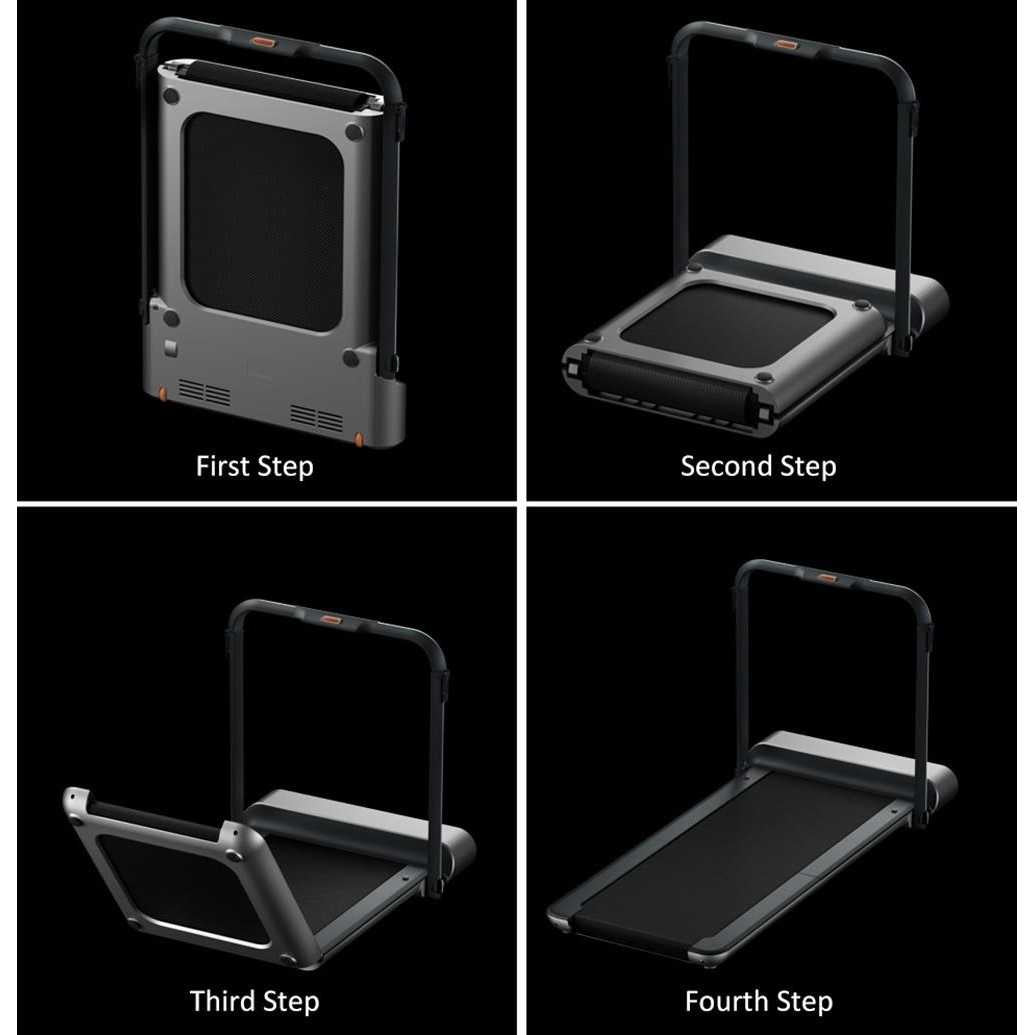 First Step

Second Step

Third Step

Fourth Step