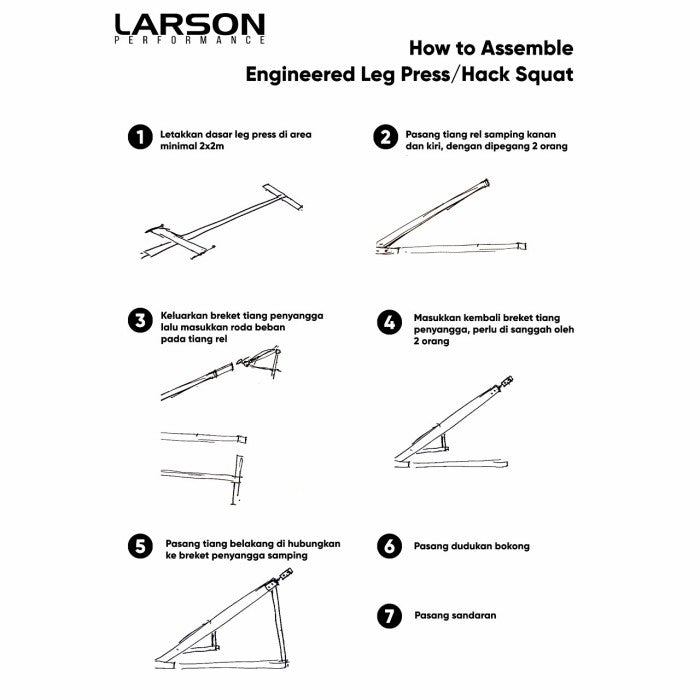 LARSON
PERFORMANCE

How to Assemble
Engineered Leg Press/Hack Squat

1 Letakkan dasar leg press di area minimal 2x2m

2 Pasang tiang rel samping kanan dan kiri, dengan dipegang 2 orang

3 Keluarkan breket tiang penyangga lalu masukkan roda beban pada tiang rel

4 Masukkan kembali breket tiang penyangga, perlu di sanggah oleh 2 orang

5 Pasang tiang belakang di hubungkan ke breket penyangga samping

6 Pasang dudukan bokong

7 Pasang sandaran