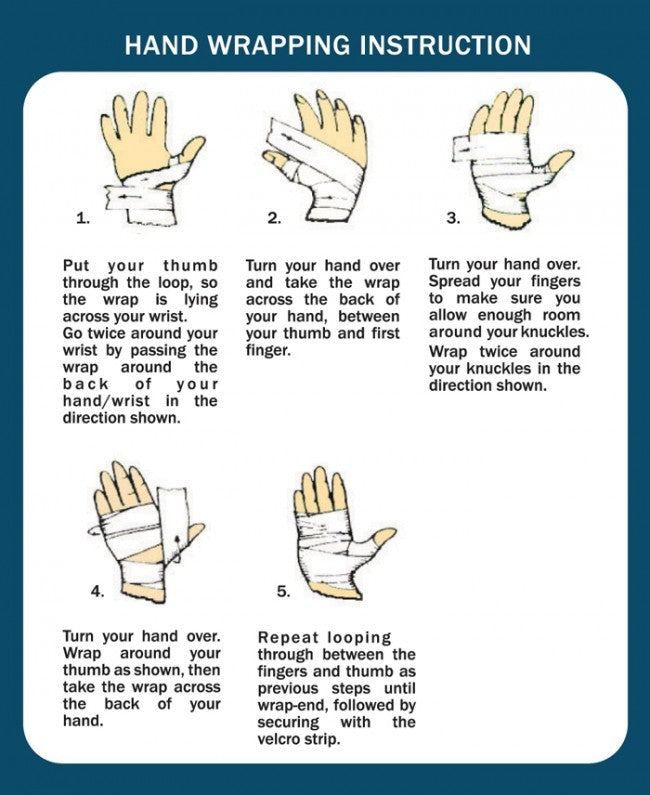 HAND WRAPPING INSTRUCTION

1.

Put your thumb through the loop, so the wrap is lying across your wrist.
Go twice around your wrist by passing the wrap around the back of your hand/wrist in the direction shown.

2.

Turn your hand over and take the wrap across the back of your hand, between your thumb and first finger.

3.

Turn your hand over. Spread your fingers to make sure you allow enough room around your knuckles.
Wrap twice around your knuckles in the direction shown.

4.

Turn your hand over. Wrap around your thumb as shown, then take the wrap across the back of your hand.

5.

Repeat looping through between the fingers and thumb as previous steps until wrap-end, followed by securing with the velcro strip.